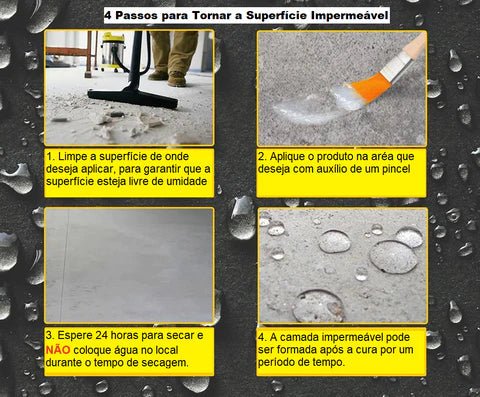 4 Passos para Tornar a Superfície Impermeável

1. Limpe a superfície de onde deseja aplicar, para garantir que a superfície esteja livre de umidade

2. Aplique o produto na aréa que deseja com auxílio de um pincel

3. Espere 24 horas para secar e NÃO coloque água no local durante o tempo de secagem.

4. A camada impermeável pode ser formada após a cura por um período de tempo.